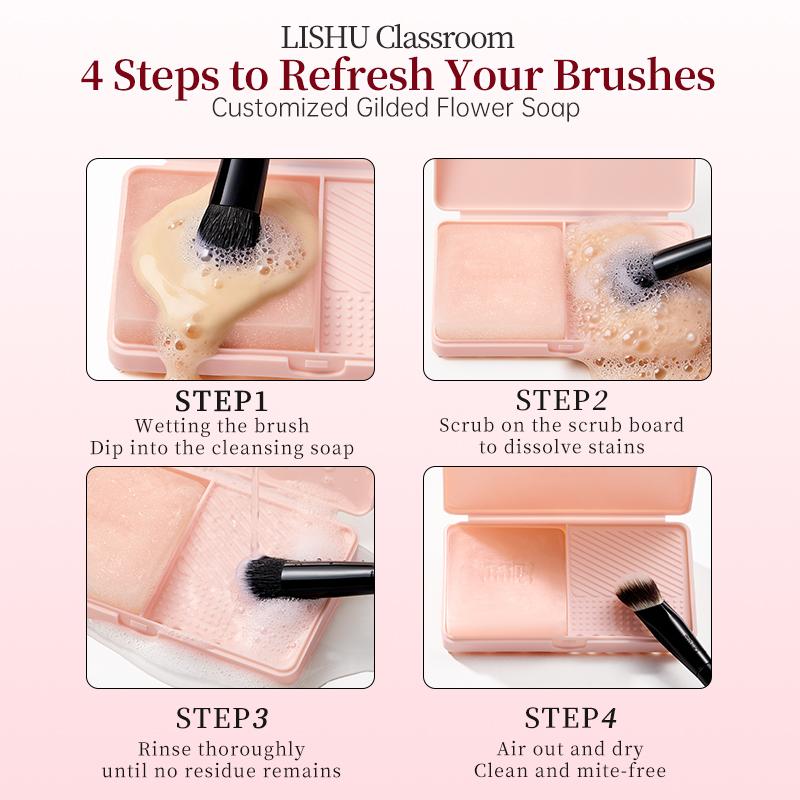 LISHU Classroom
4 Steps to Refresh Your Brushes
Customized Gilded Flower Soap

STEP1
Wetting the brush
Dip into the cleansing soap

STEP2
Scrub on the scrub board
to dissolve stains

STEP3
Rinse thoroughly
until no residue remains

STEP4
Air out and dry
Clean and mite-free