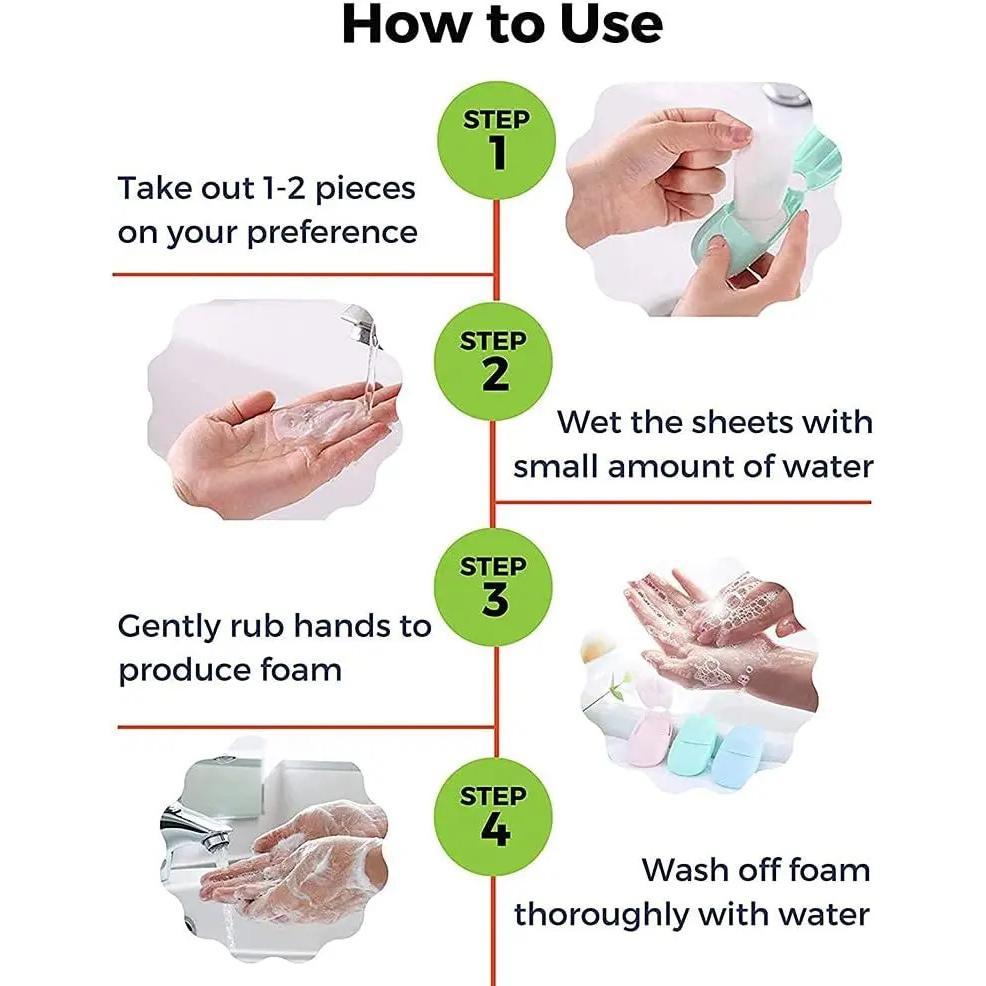 How to Use

STEP 1

Take out 1-2 pieces on your preference

STEP 2

Wet the sheets with small amount of water

STEP 3

Gently rub hands to produce foam

STEP 4

Wash off foam thoroughly with water