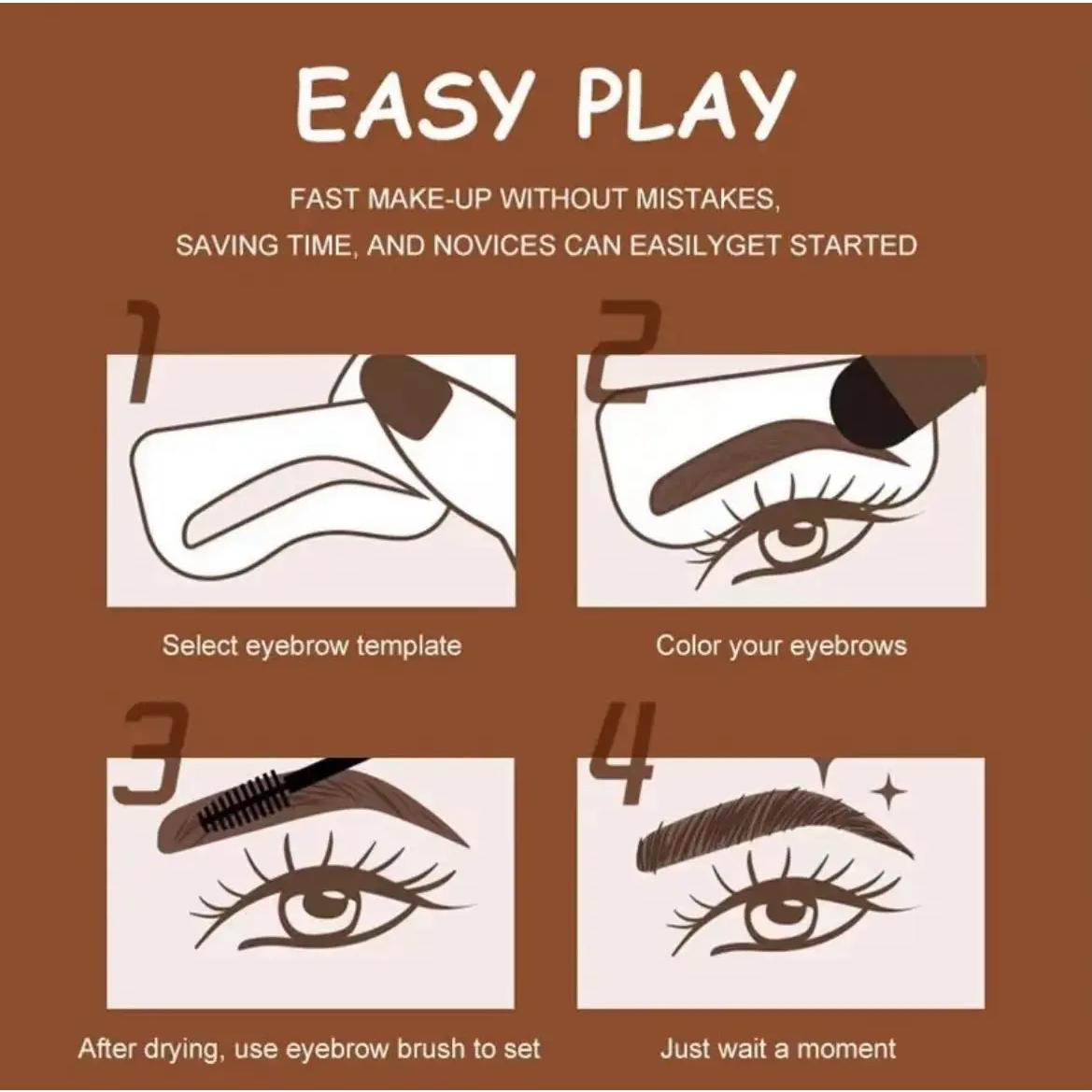 EASY PLAY

FAST MAKE-UP WITHOUT MISTAKES, SAVING TIME, AND NOVICES CAN EASILYGET STARTED

1

Select eyebrow template

2

Color your eyebrows

3

After drying, use eyebrow brush to set

4

Just wait a moment