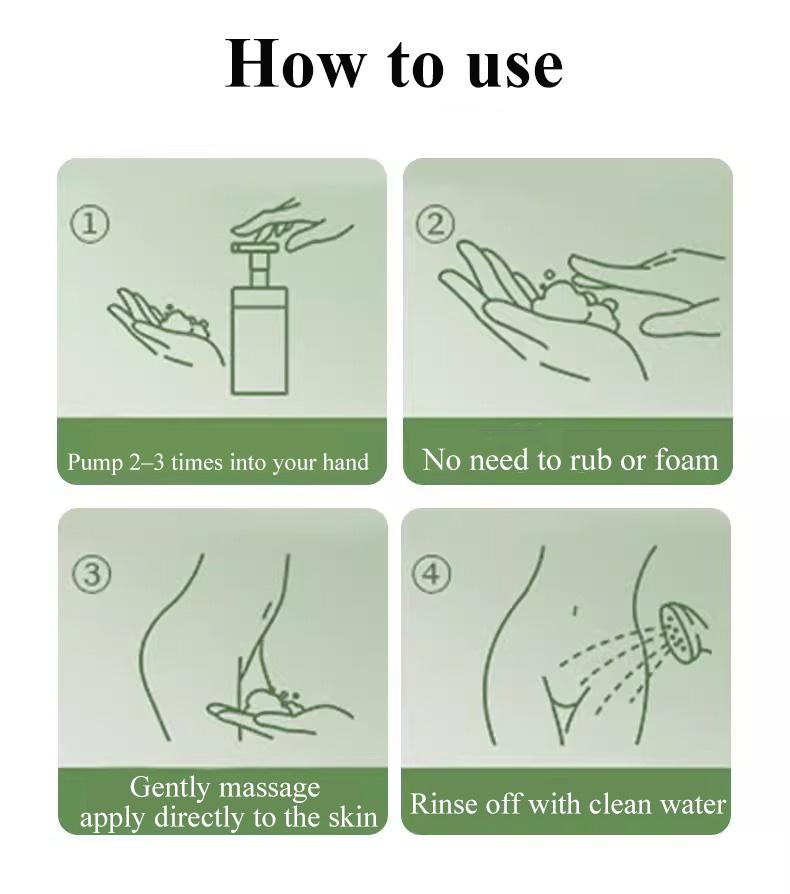 How to use

①

Pump 2–3 times into your hand

②

No need to rub or foam

③

Gently massage apply directly to the skin

④

Rinse off with clean water