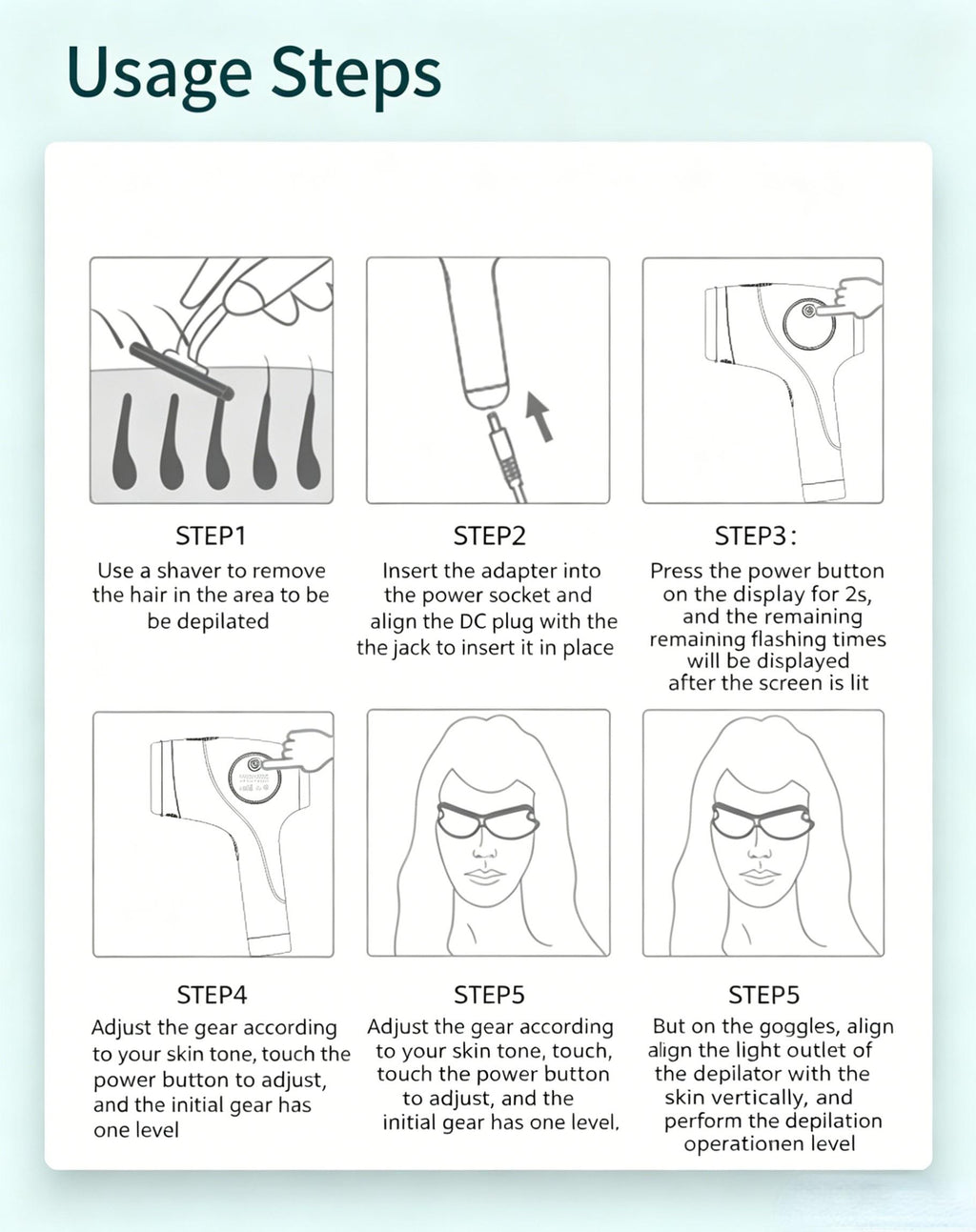 Usage Steps

STEP1
Use a shaver to remove the hair in the area to be be depilated

STEP2
Insert the adapter into the power socket and align the DC plug with the the jack to insert it in place

STEP3:
Press the power button on the display for 2s, and the remaining remaining flashing times will be displayed after the screen is lit

STEP4
Adjust the gear according to your skin tone, touch the power button to adjust, and the initial gear has one level

STEP5
Adjust the gear according to your skin tone, touch, touch the power button to adjust, and the initial gear has one level,

STEP5
But on the goggles, align align the light outlet of the depilator with the skin vertically, and perform the depilation operationen level