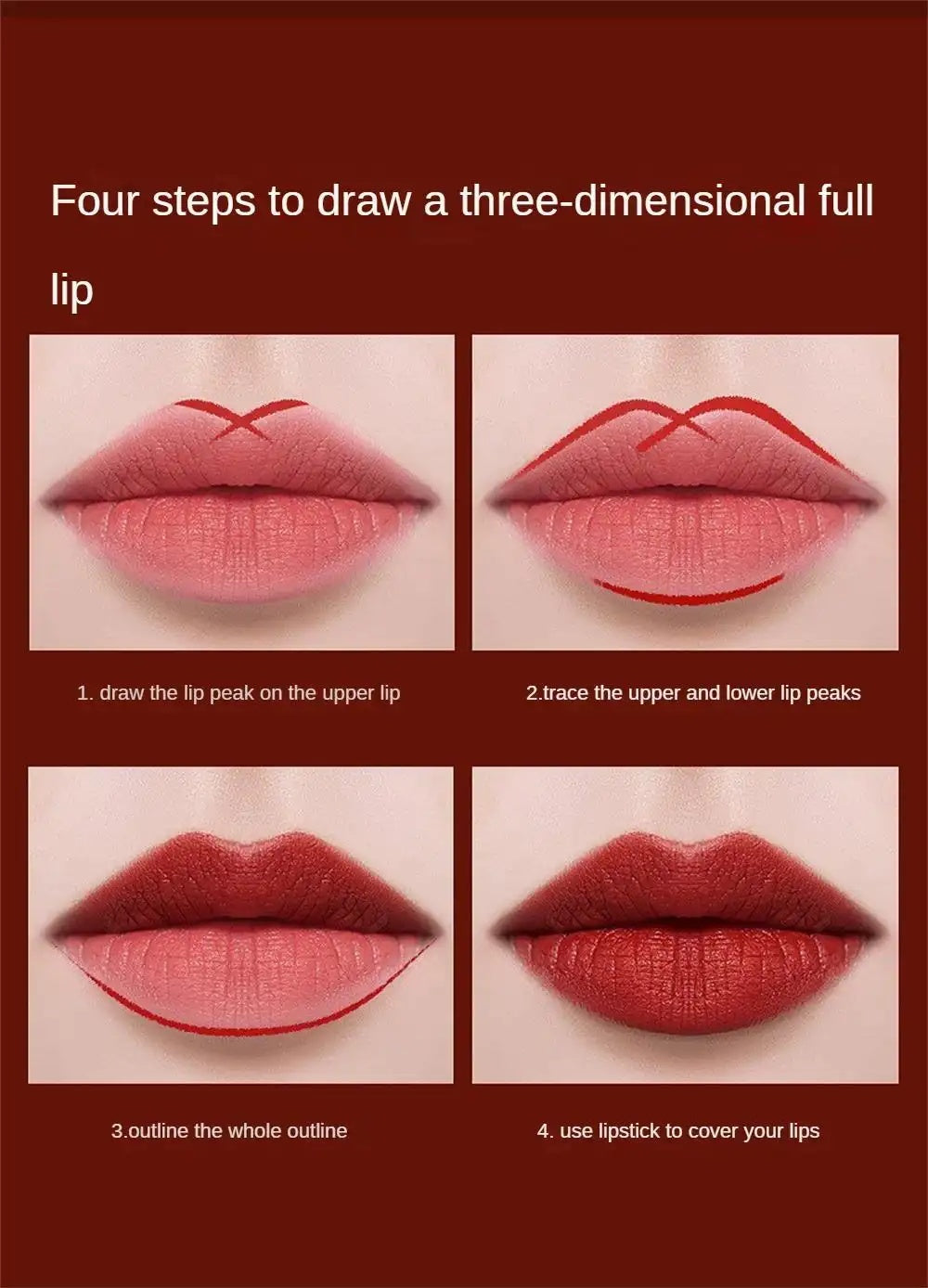 Four steps to draw a three-dimensional full lip

1. draw the lip peak on the upper lip

2.trace the upper and lower lip peaks

3.outline the whole outline

4. use lipstick to cover your lips