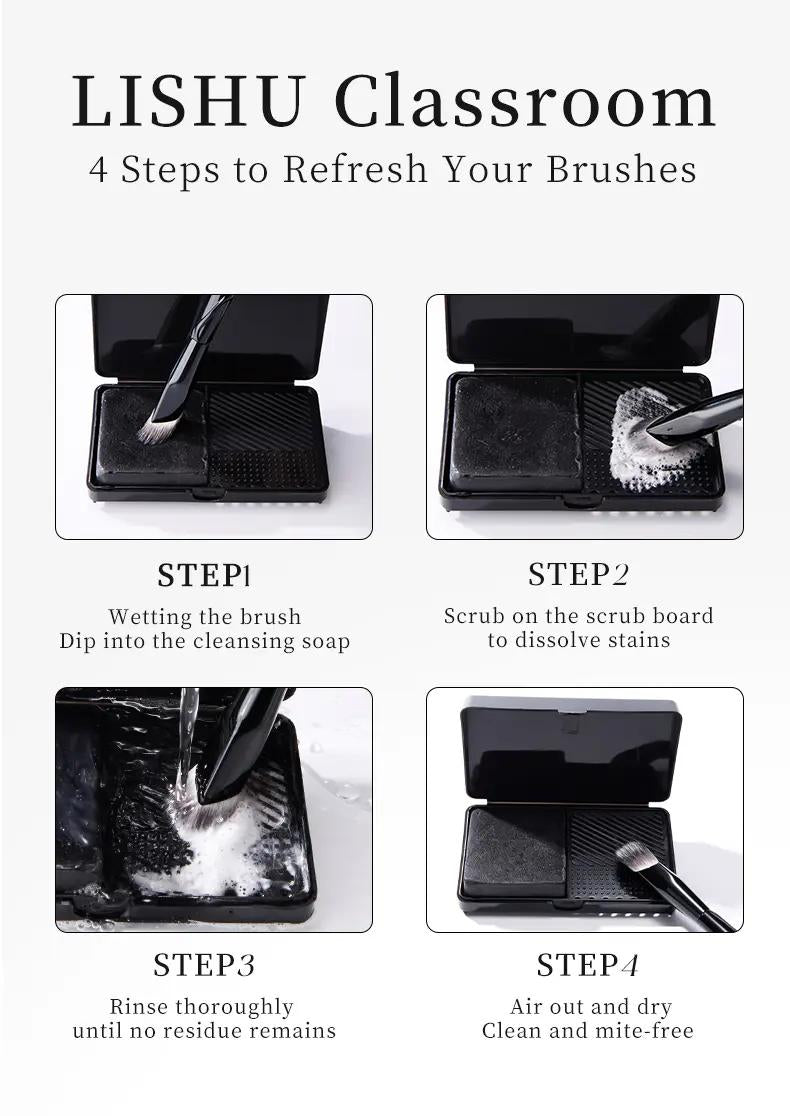 LISHU Classroom
4 Steps to Refresh Your Brushes

STEP1
Wetting the brush
Dip into the cleansing soap

STEP2
Scrub on the scrub board
to dissolve stains

STEP3
Rinse thoroughly
until no residue remains

STEP4
Air out and dry
Clean and mite-free