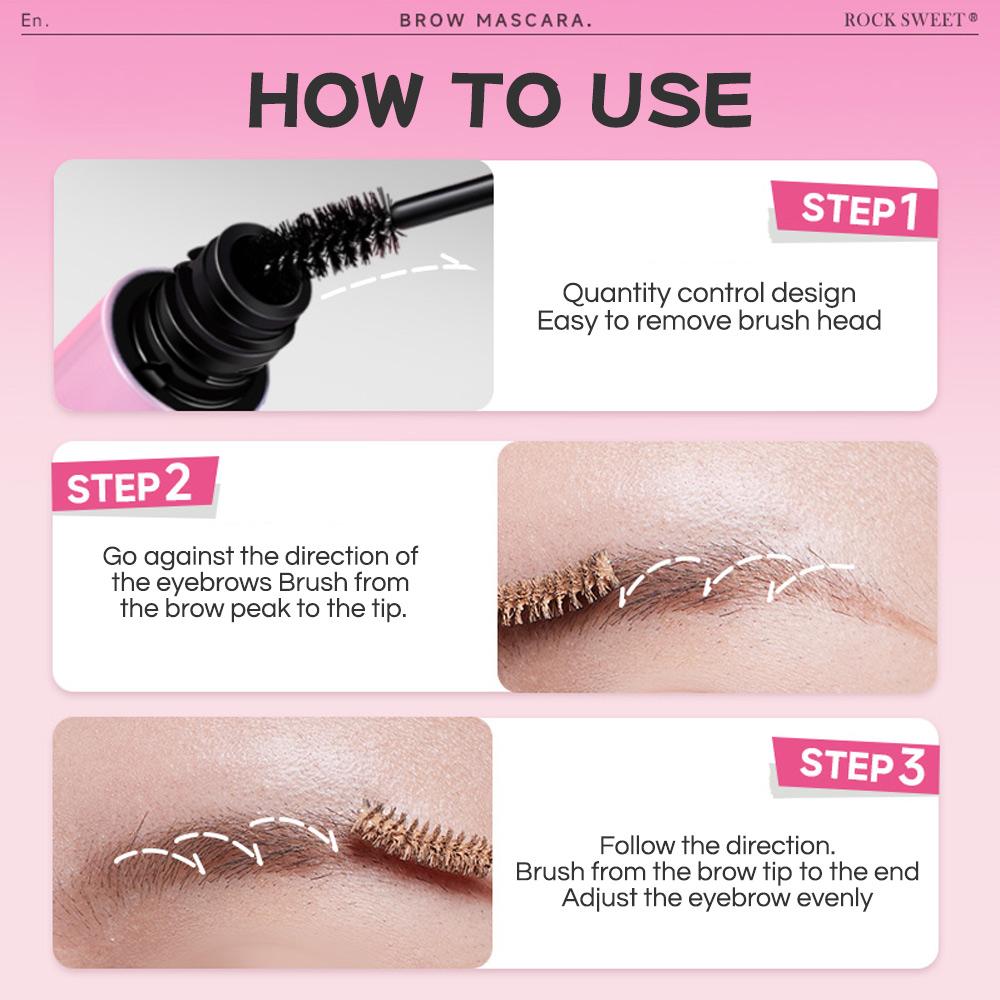 En.

BROW MASCARA.

ROCK SWEET®

HOW TO USE

STEP 1

Quantity control design
Easy to remove brush head

STEP 2

Go against the direction of the eyebrows Brush from the brow peak to the tip.

STEP 3

Follow the direction.
Brush from the brow tip to the end
Adjust the eyebrow evenly