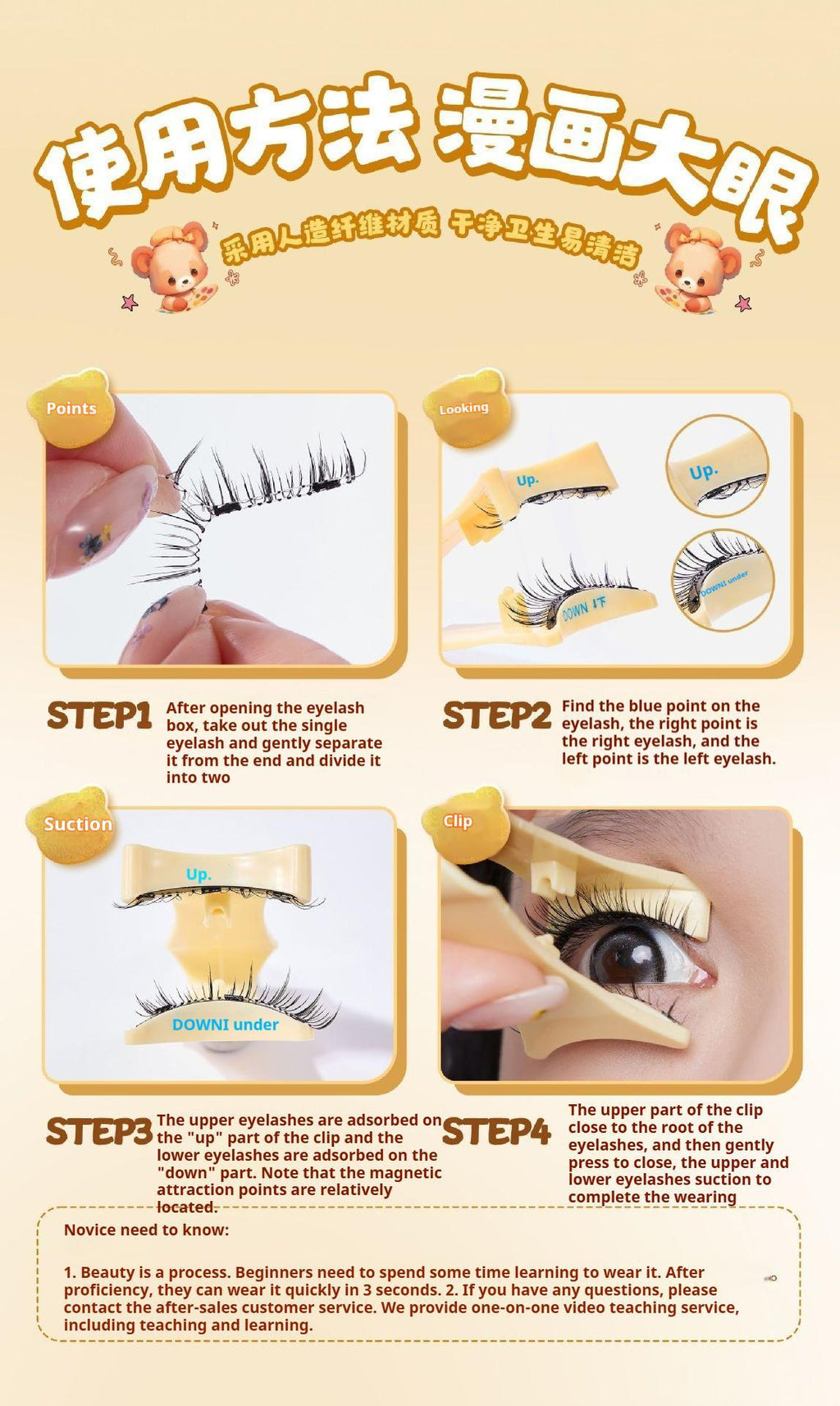 使用方法 漫画大眼

采用人造纤维材质 干净卫生易清洁

Points

Looking

Up.

Up.

DOWN 下

DOWNI under

STEP1 After opening the eyelash box, take out the single eyelash and gently separate it from the end and divide it into two

STEP2 Find the blue point on the eyelash, the right point is the right eyelash, and the left point is the left eyelash.

Suction

Up.

DOWNI under

Clip

STEP3 The upper eyelashes are adsorbed on the "up" part of the clip and the lower eyelashes are adsorbed on the "down" part. Note that the magnetic attraction points are relatively located.

STEP4 The upper part of the clip close to the root of the eyelashes, and then gently press to close, the upper and lower eyelashes suction to complete the wearing

Novice need to know:

1. Beauty is a process. Beginners need to spend some time learning to wear it. After proficiency, they can wear it quickly in 3 seconds. 2. If you have any questions, please contact the after-sales customer service. We provide one-on-one video teaching service, including teaching and learning.