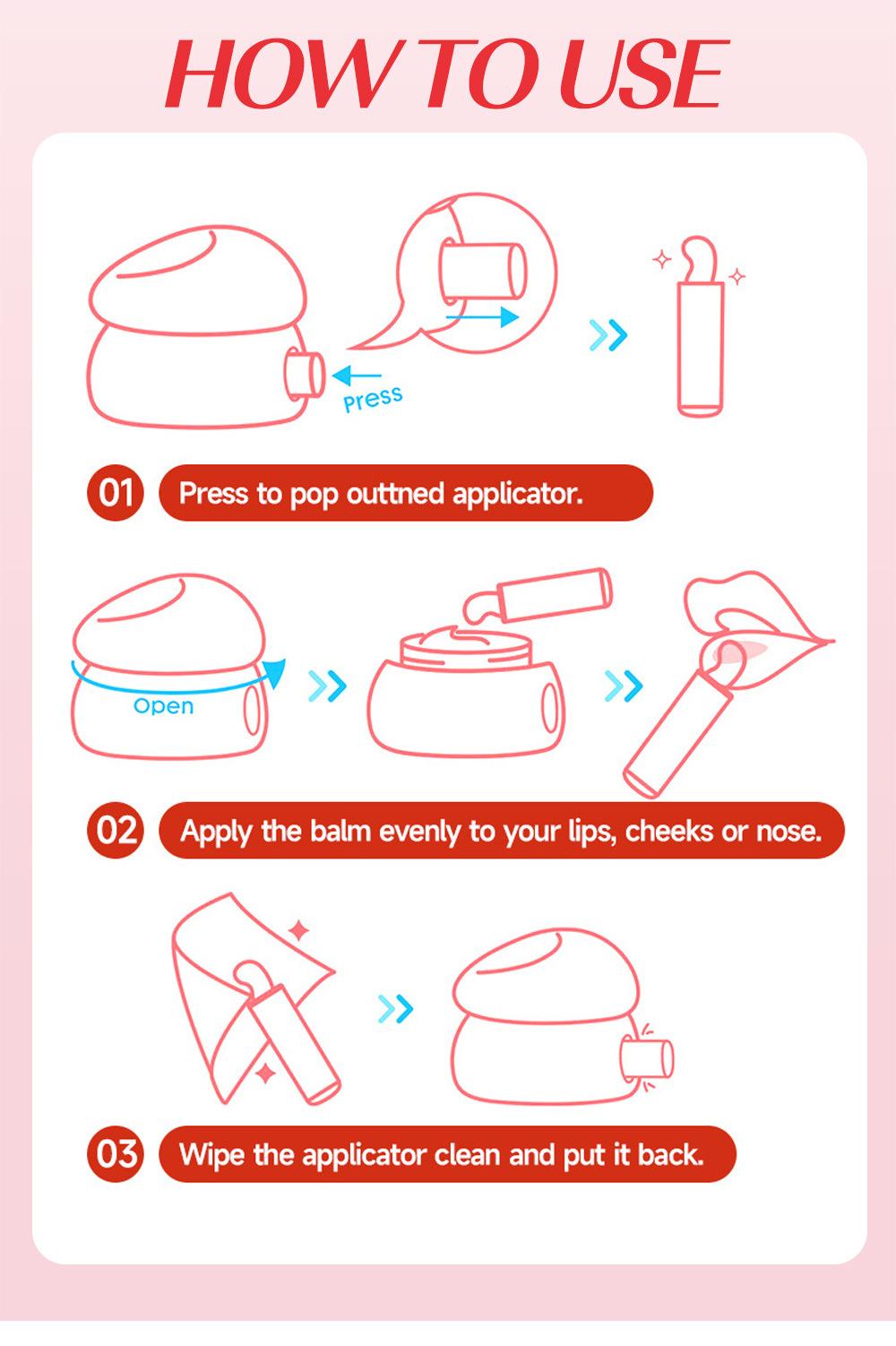 HOW TO USE

Press

01 Press to pop outtned applicator.

Open

02 Apply the balm evenly to your lips, cheeks or nose.

03 Wipe the applicator clean and put it back.